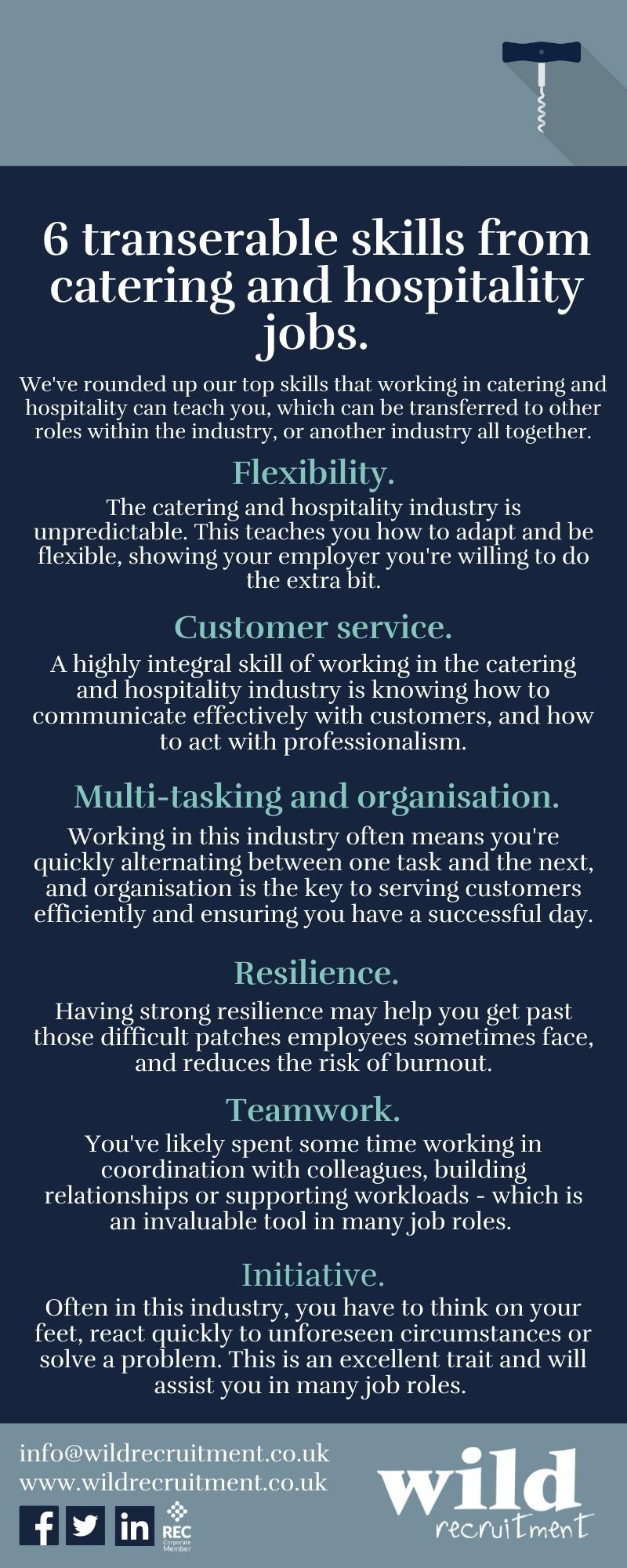 6 transerable skills from catering and hospitality jobs.

We've rounded up our top skills that working in catering and hospitality can teach you, which can be transferred to other roles within the industry, or another industry all together.

Flexibility.

The catering and hospitality industry is unpredictable. This teaches you how to adapt and be flexible, showing your employer you're willing to do the extra bit.

Customer service.

A highly integral skill of working in the catering and hospitality industry is knowing how to communicate effectively with customers, and how to act with professionalism.

Multi-tasking and organisation.

Working in this industry often means you're quickly alternating between one task and the next, and organisation is the key to serving customers efficiently and ensuring you have a successful day.

Resilience.

Having strong resilience may help you get past those difficult patches employees sometimes face, and reduces the risk of burnout.

Teamwork.

You've likely spent some time working in coordination with colleagues, building relationships or supporting workloads - which is an invaluable tool in many job roles.

Initiative.

Often in this industry, you have to think on your feet, react quickly to unforeseen circumstances or solve a problem. This is an excellent trait and will assist you in many job roles.

info@wildrecruitment.co.uk
www.wildrecruitment.co.uk

REC Corporate Member

wild recruitment